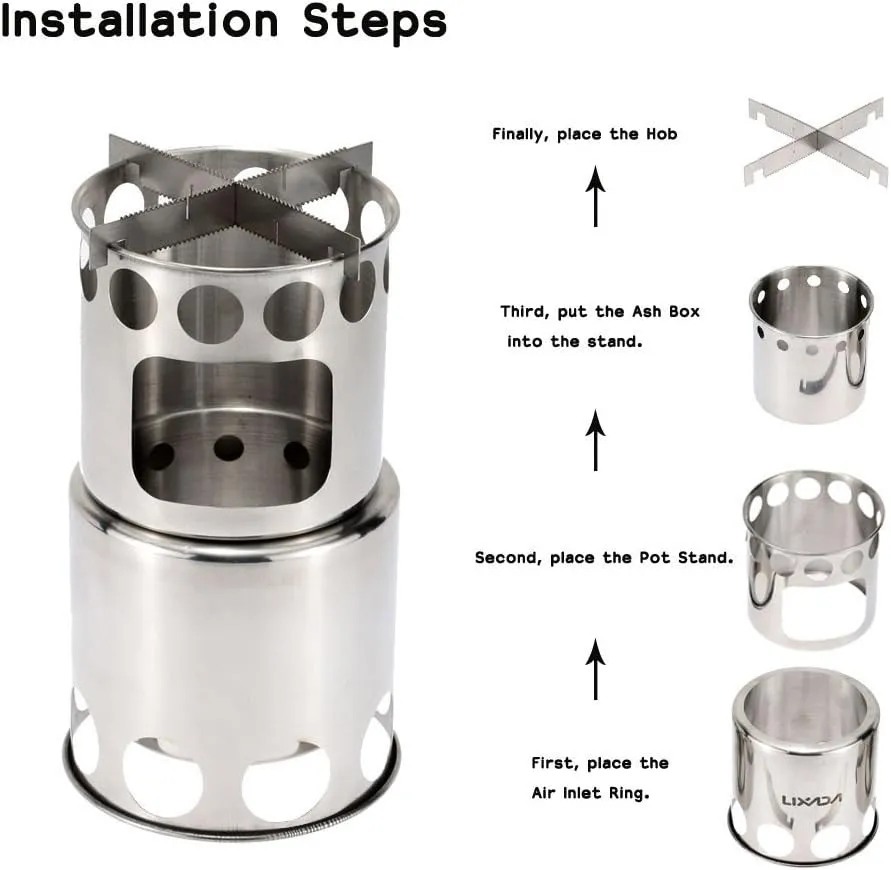 Installation Steps

Finally, place the Hob

Third, put the Ash Box into the stand.

Second, place the Pot Stand.

First, place the Air Inlet Ring.

LIXADA