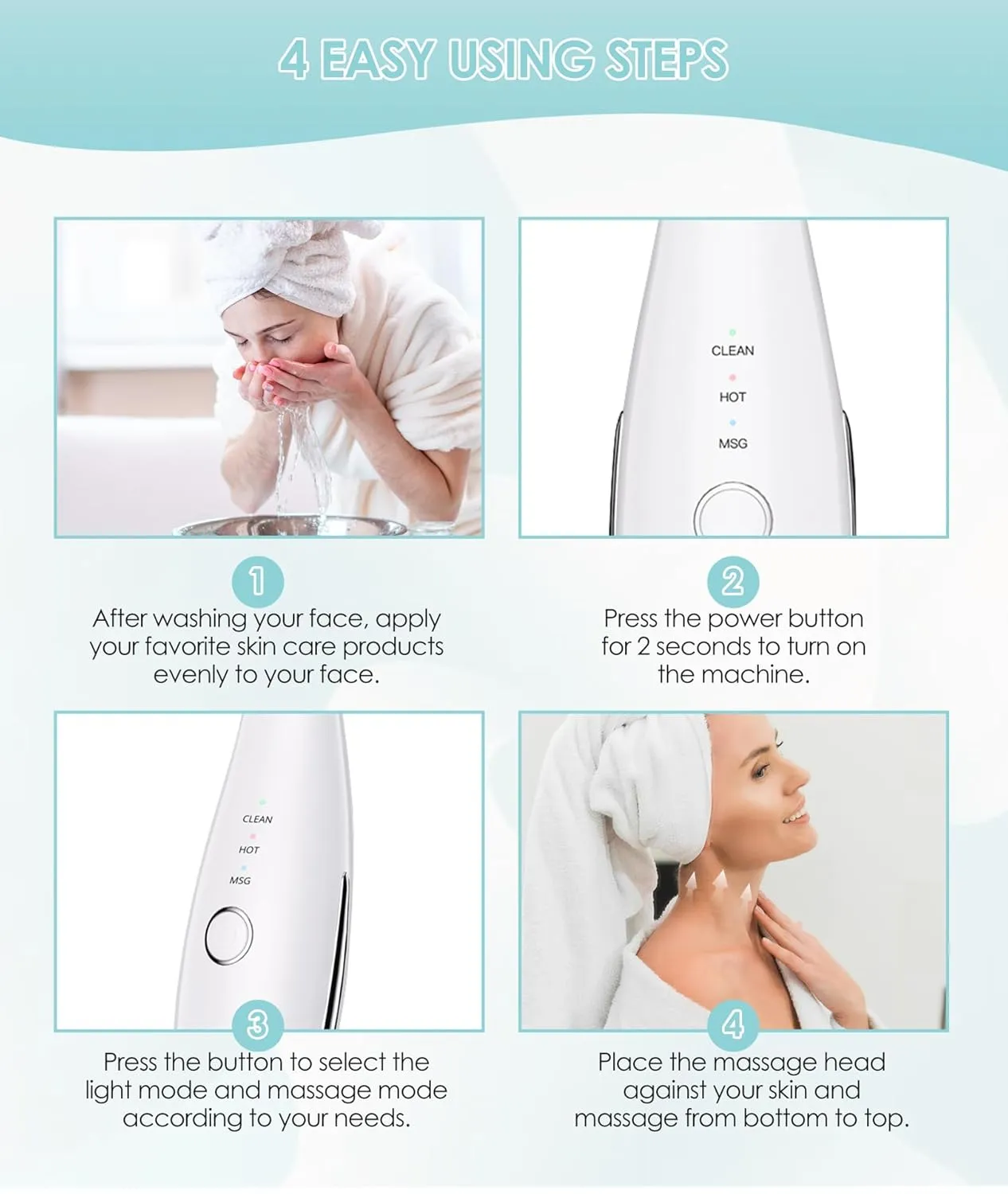 4 EASY USING STEPS

1
After washing your face, apply your favorite skin care products evenly to your face.

CLEAN
HOT
MSG

2
Press the power button for 2 seconds to turn on the machine.

CLEAN
HOT
MSG

3
Press the button to select the light mode and massage mode according to your needs.

4
Place the massage head against your skin and massage from bottom to top.