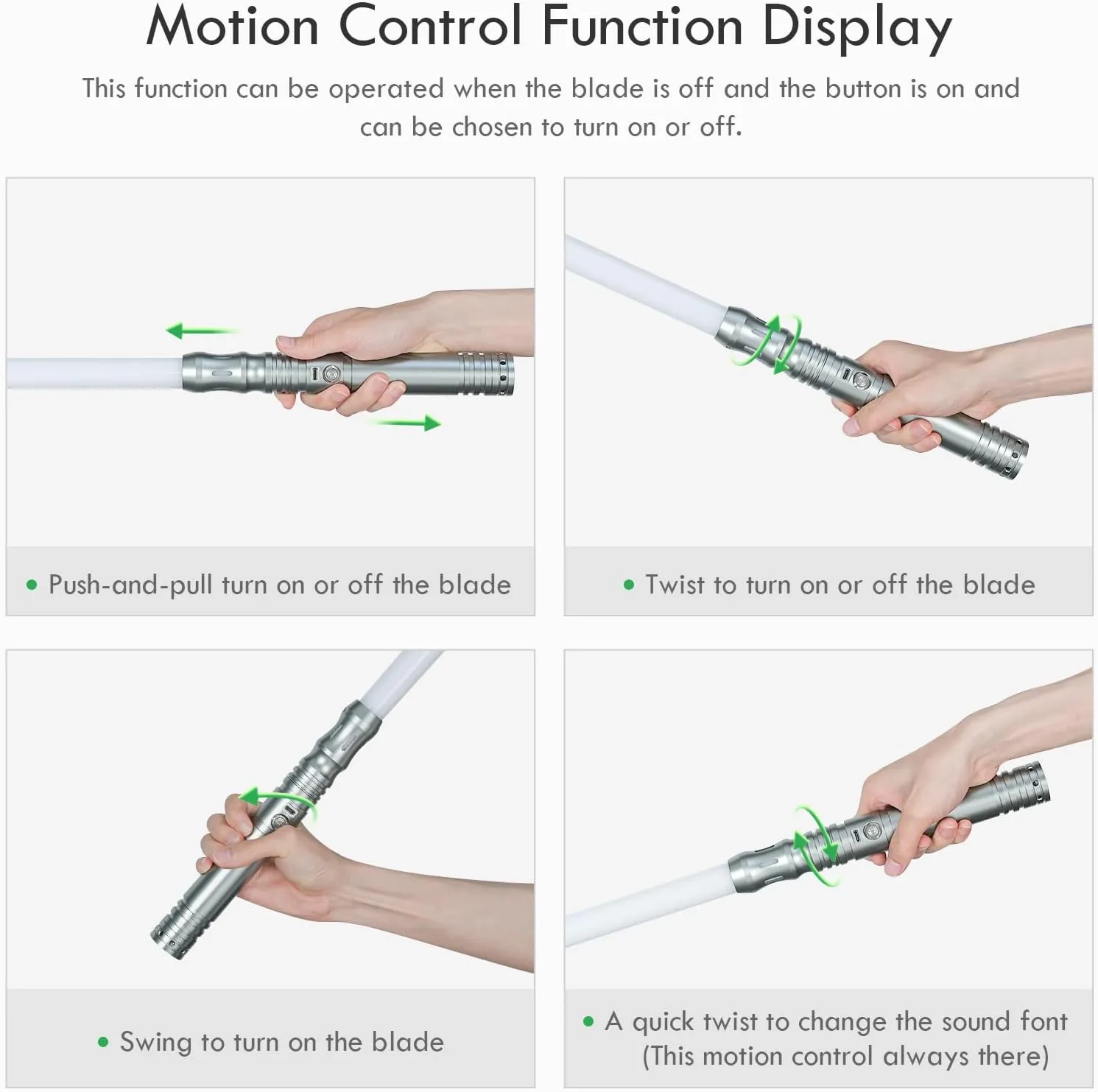 Motion Control Function Display

This function can be operated when the blade is off and the button is on and can be chosen to turn on or off.

• Push-and-pull turn on or off the blade

• Twist to turn on or off the blade

• Swing to turn on the blade

• A quick twist to change the sound font (This motion control always there)