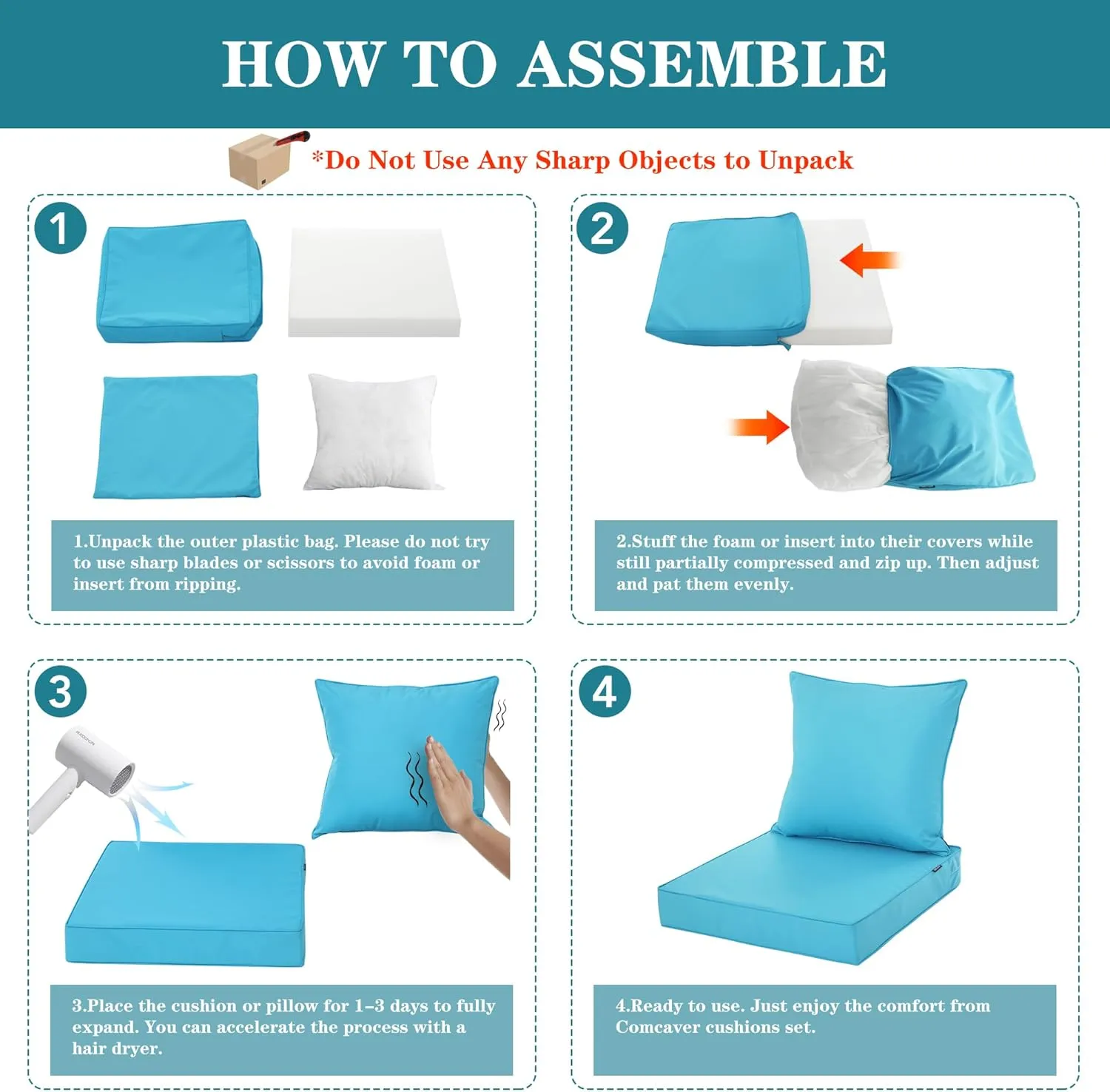 HOW TO ASSEMBLE

*Do Not Use Any Sharp Objects to Unpack

1

1.Unpack the outer plastic bag. Please do not try to use sharp blades or scissors to avoid foam or insert from ripping.

2

2.Stuff the foam or insert into their covers while still partially compressed and zip up. Then adjust and pat them evenly.

3

3.Place the cushion or pillow for 1-3 days to fully expand. You can accelerate the process with a hair dryer.

4

4.Ready to use. Just enjoy the comfort from Comcaver cushions set.