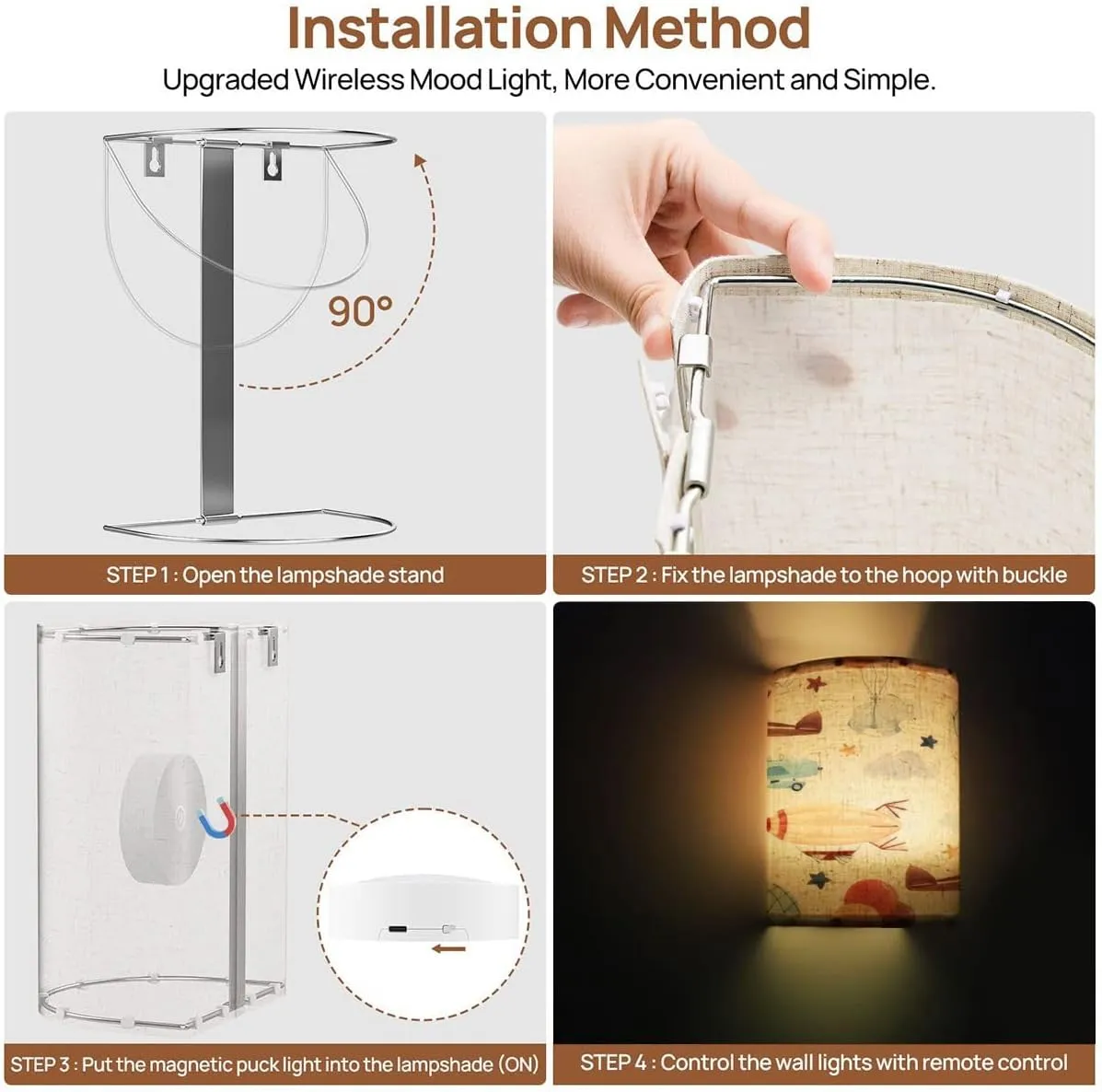 Installation Method

Upgraded Wireless Mood Light, More Convenient and Simple.

90°

STEP 1 : Open the lampshade stand

STEP 2 : Fix the lampshade to the hoop with buckle

STEP 3 : Put the magnetic puck light into the lampshade (ON)

STEP 4 : Control the wall lights with remote control