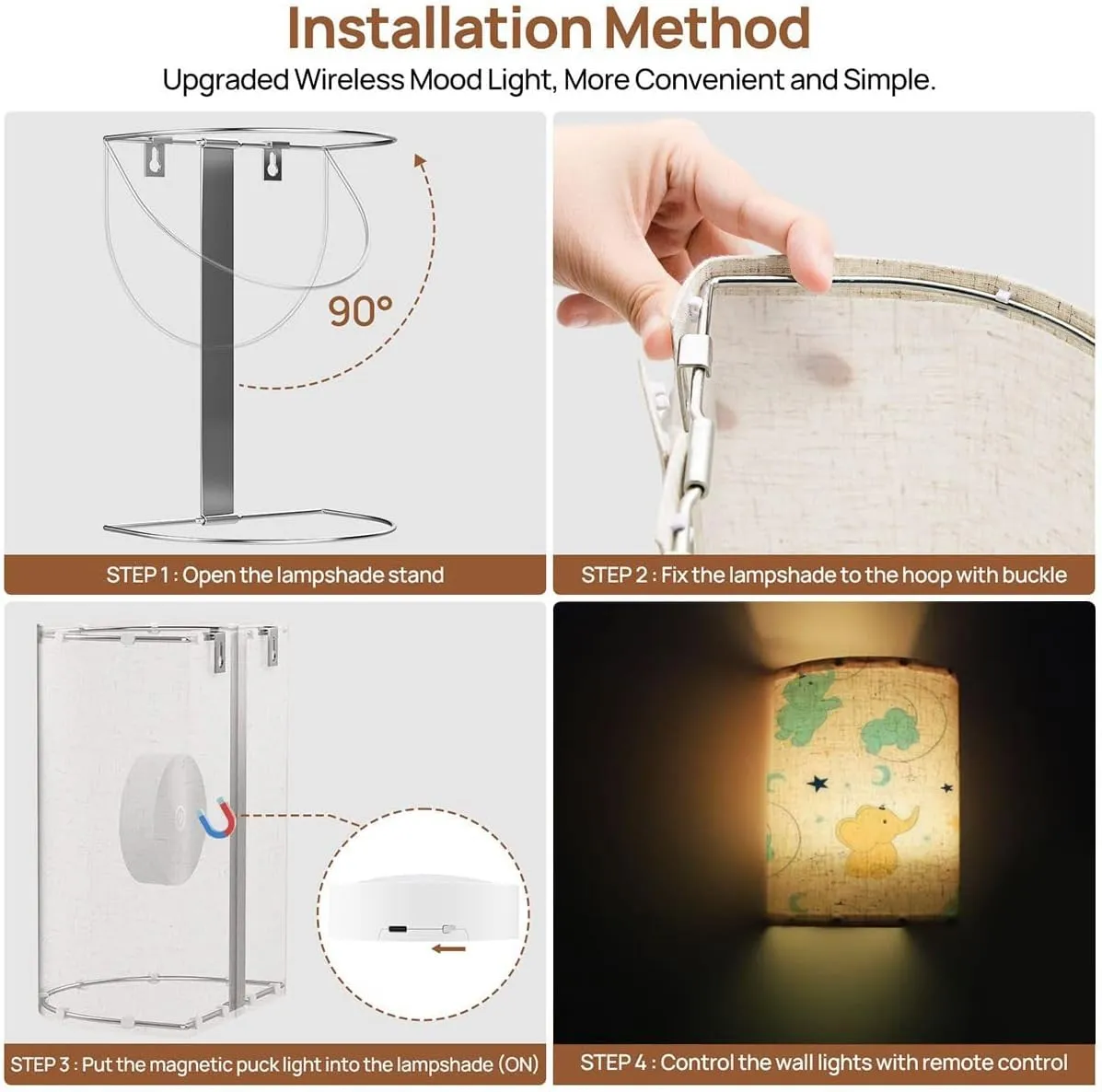 Installation Method

Upgraded Wireless Mood Light, More Convenient and Simple.

90°

STEP 1 : Open the lampshade stand

STEP 2 : Fix the lampshade to the hoop with buckle

STEP 3 : Put the magnetic puck light into the lampshade (ON)

STEP 4 : Control the wall lights with remote control