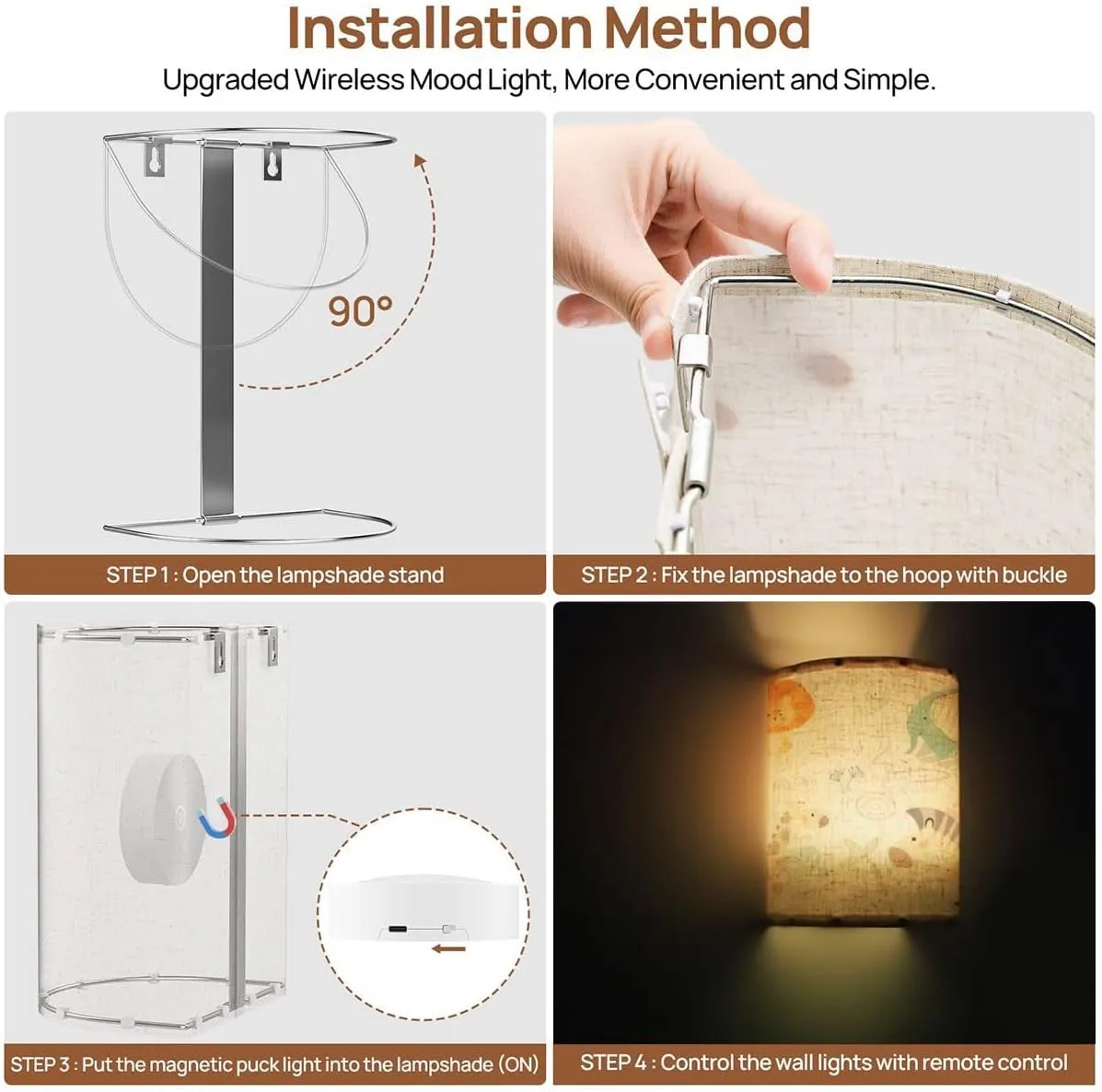 Installation Method

Upgraded Wireless Mood Light, More Convenient and Simple.

90°

STEP 1 : Open the lampshade stand

STEP 2 : Fix the lampshade to the hoop with buckle

STEP 3 : Put the magnetic puck light into the lampshade (ON)

STEP 4 : Control the wall lights with remote control