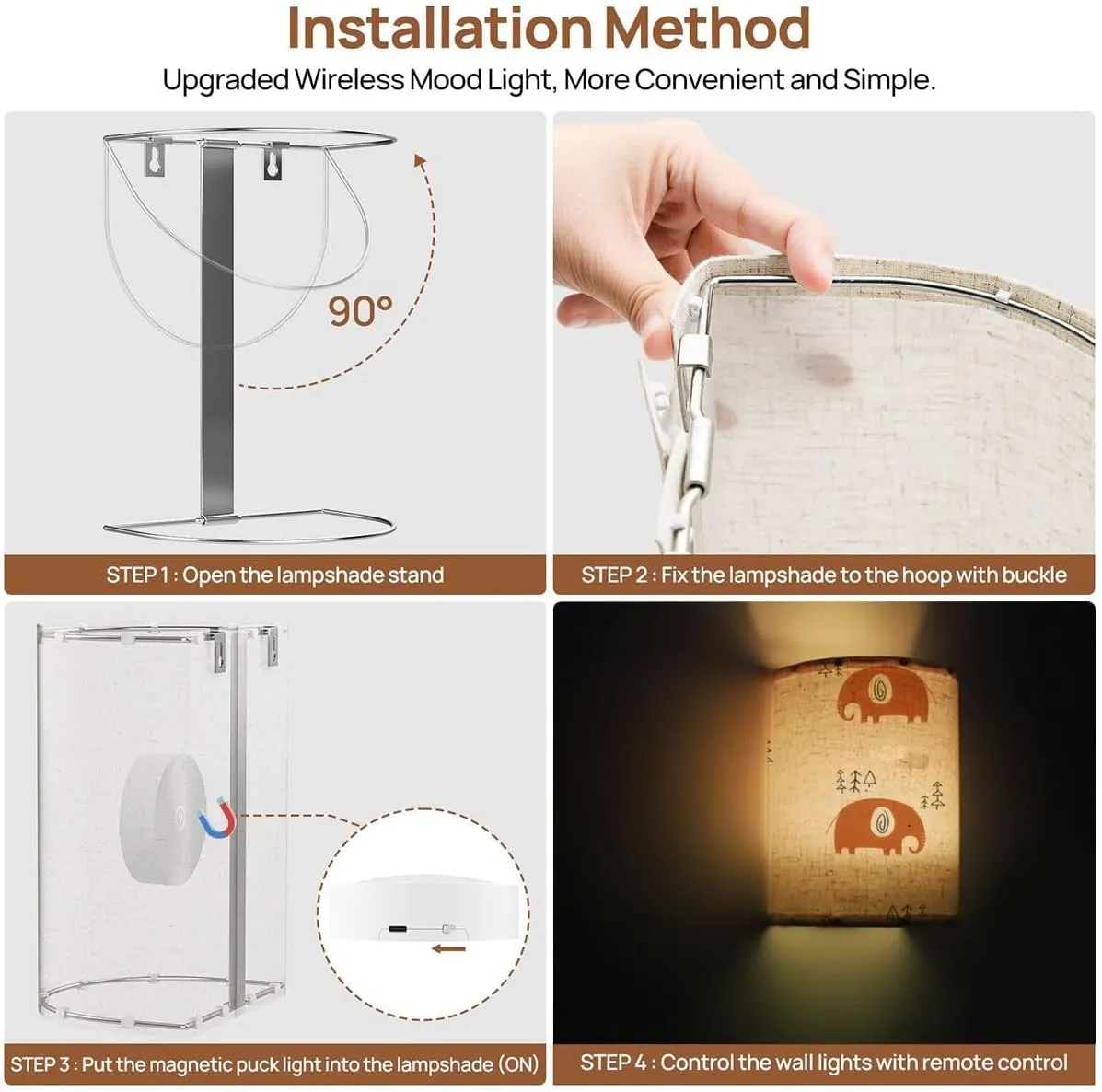 Installation Method

Upgraded Wireless Mood Light, More Convenient and Simple.

90°

STEP 1 : Open the lampshade stand

STEP 2 : Fix the lampshade to the hoop with buckle

STEP 3 : Put the magnetic puck light into the lampshade (ON)

STEP 4 : Control the wall lights with remote control